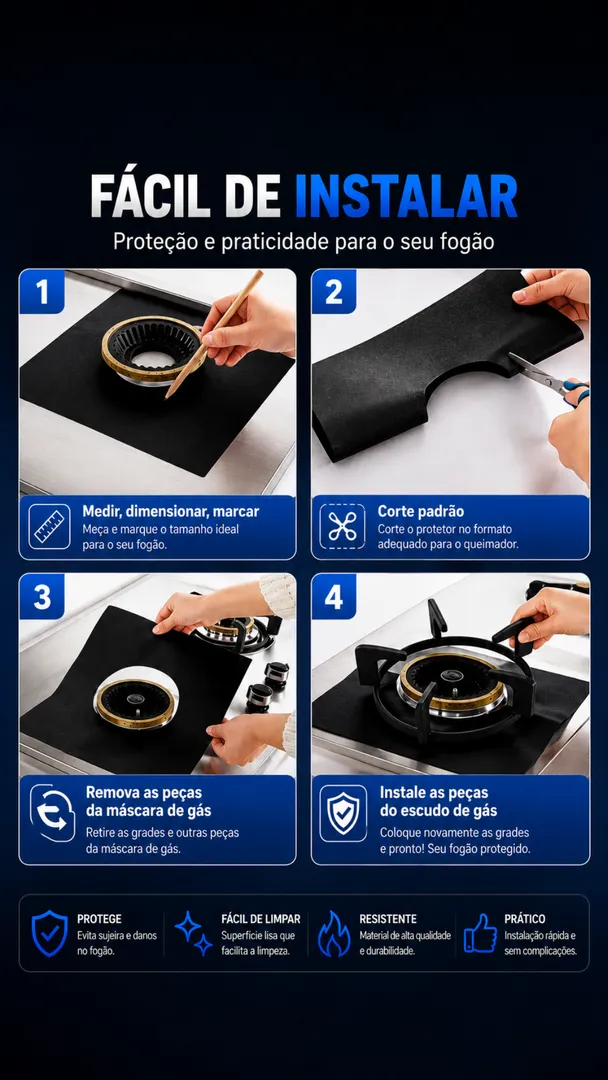 FÁCIL DE INSTALAR

Proteção e praticidade para o seu fogão

1

Medir, dimensionar, marcar

Meça e marque o tamanho ideal para o seu fogão.

2

Corte padrão

Corte o protetor no formato adequado para o queimador.

3

Remova as peças da máscara de gás

Retire as grades e outras peças da máscara de gás.

4

Instale as peças do escudo de gás

Coloque novamente as grades e pronto! Seu fogão protegido.

PROTEGE

Evita sujeira e danos no fogão.

FÁCIL DE LIMPAR

Superfície lisa que facilita a limpeza.

RESISTENTE

Material de alta qualidade e durabilidade.

PRÁTICO

Instalação rápida e sem complicações.