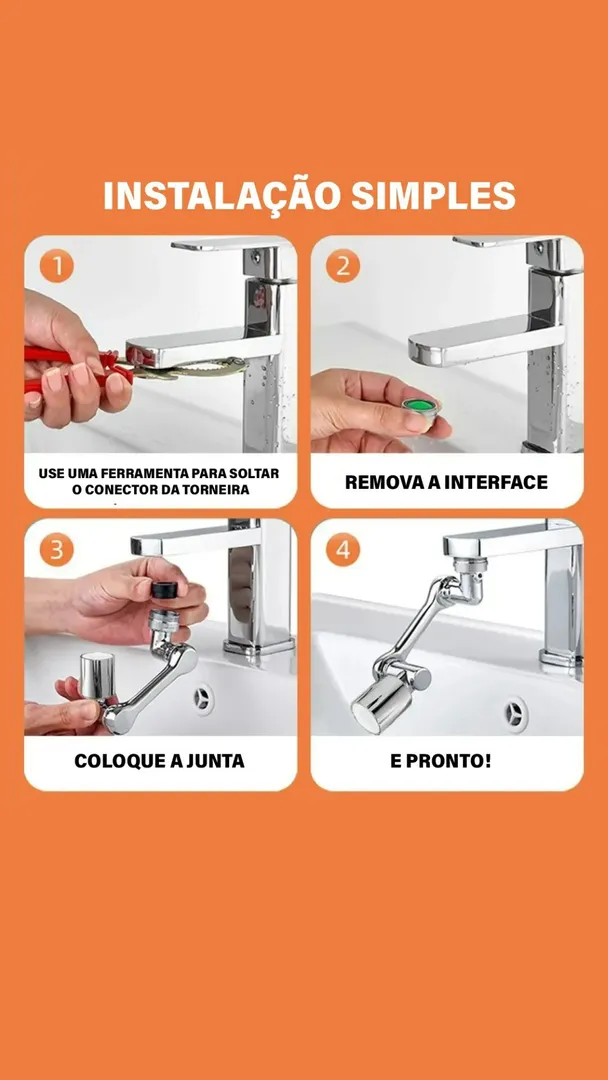 INSTALAÇÃO SIMPLES

1

USE UMA FERRAMENTA PARA SOLTAR O CONECTOR DA TORNEIRA

2

REMOVA A INTERFACE

3

COLOQUE A JUNTA

4

E PRONTO!