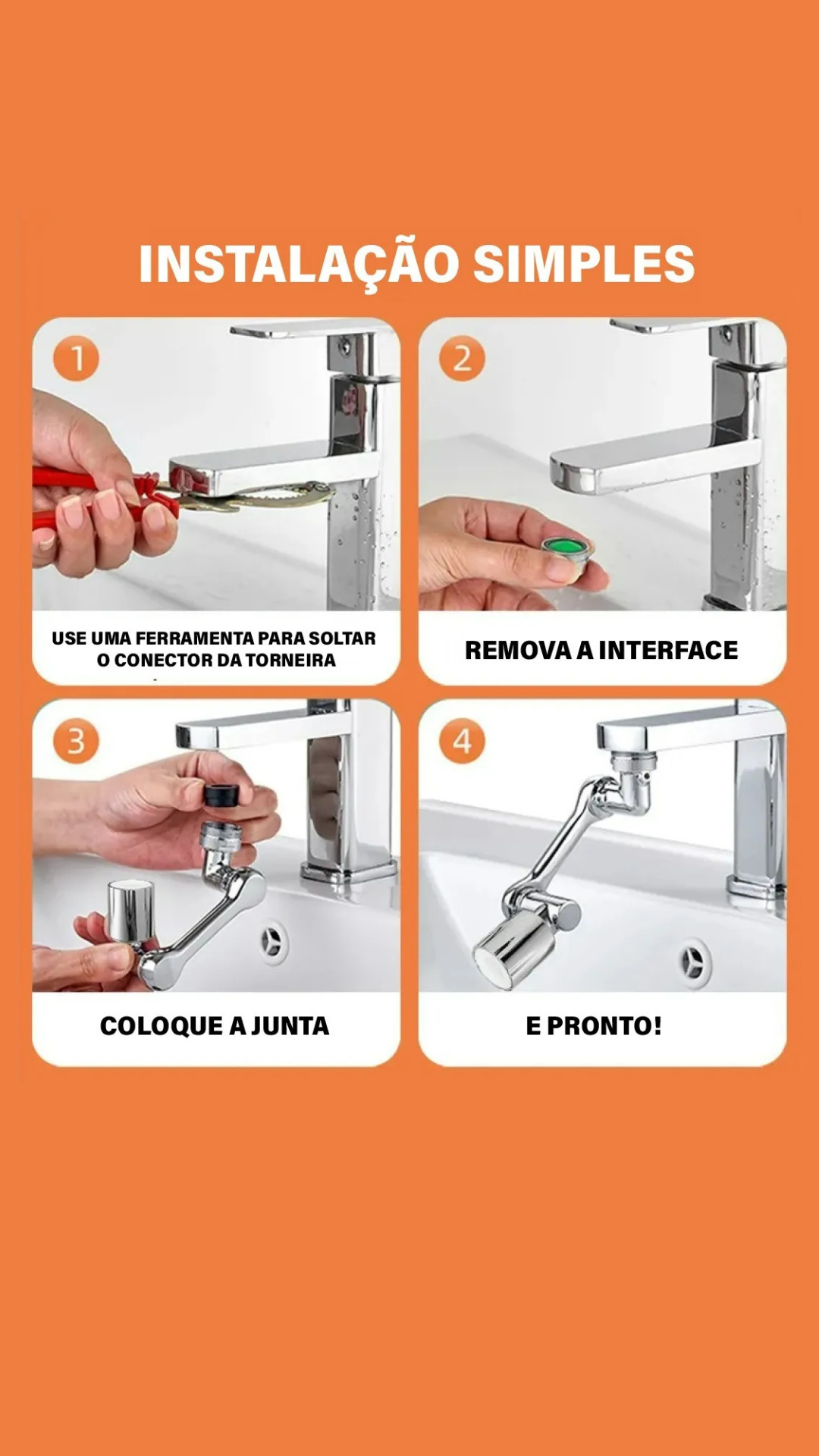 INSTALAÇÃO SIMPLES

1

USE UMA FERRAMENTA PARA SOLTAR O CONECTOR DA TORNEIRA

2

REMOVA A INTERFACE

3

COLOQUE A JUNTA

4

E PRONTO!