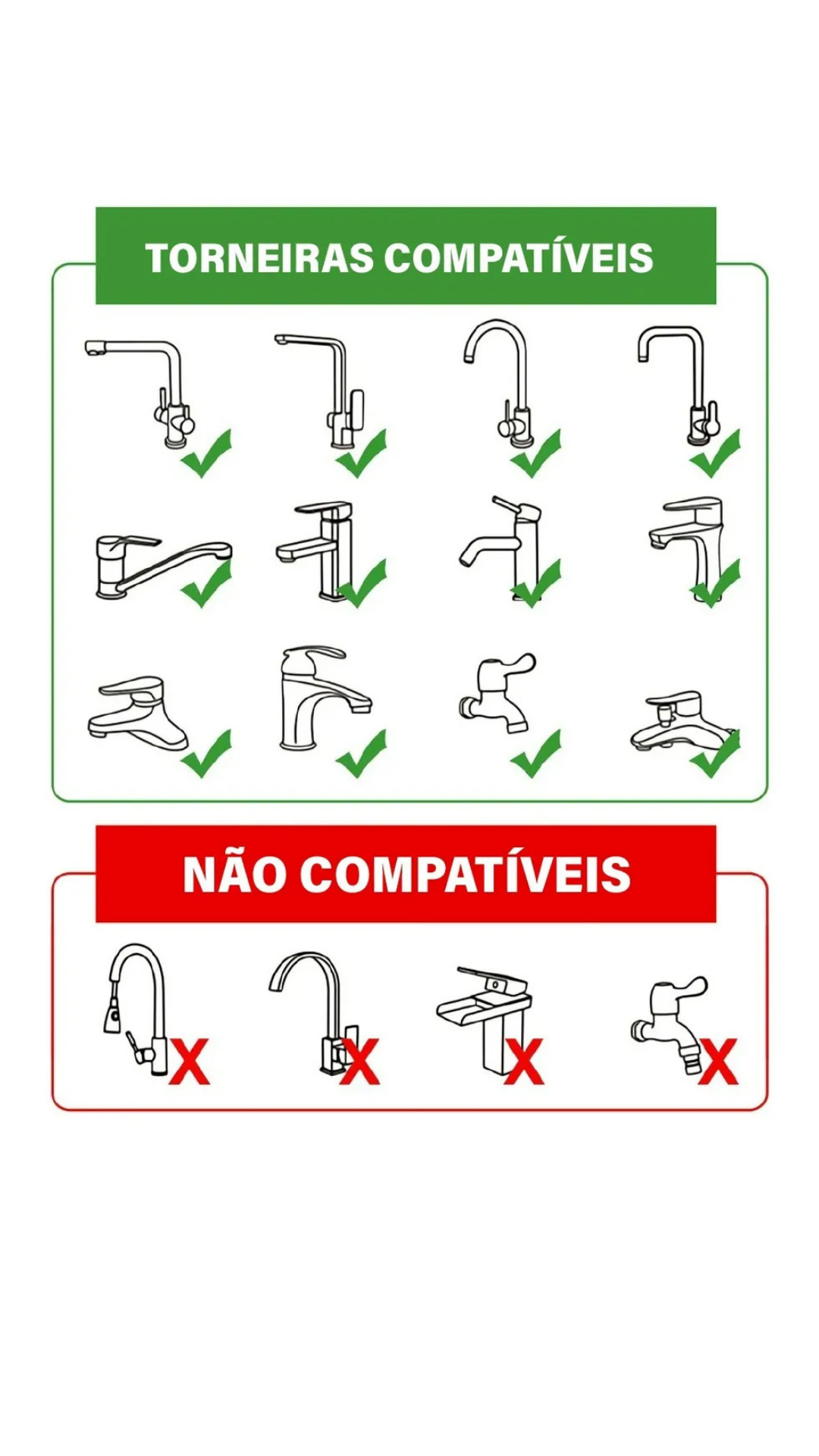 TORNEIRAS COMPATÍVEIS

NÃO COMPATÍVEIS

X X X X